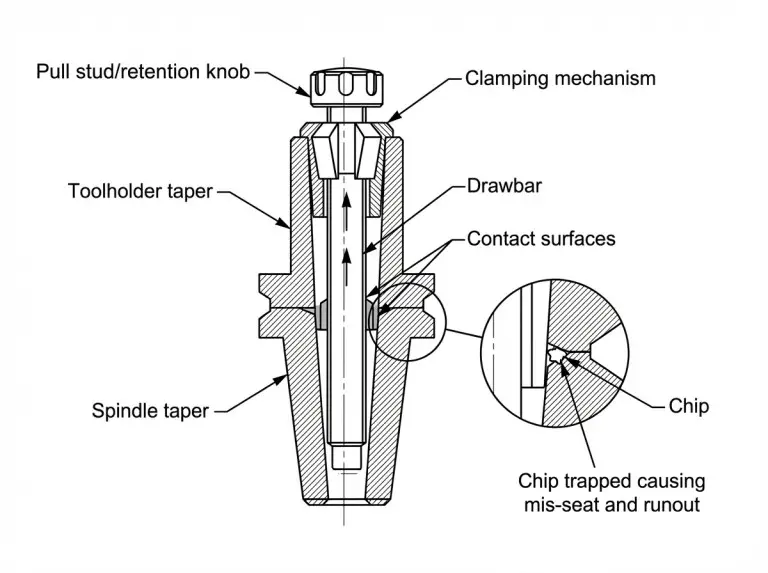 Pull stud/retention knob
Clamping mechanism
Toolholder taper
Drawbar
Contact surfaces
Spindle taper
Chip
Chip trapped causing mis-seat and runout