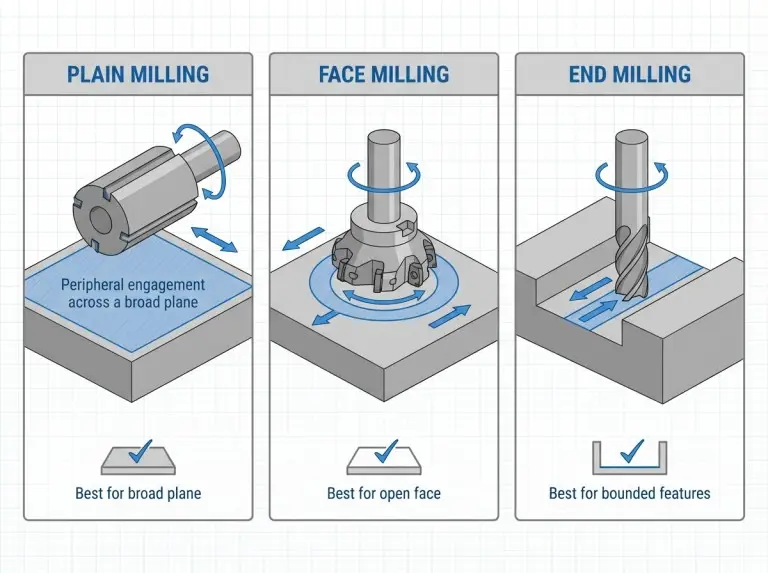 PLAIN MILLING

Peripheral engagement across a broad plane

Best for broad plane

FACE MILLING

Best for open face

END MILLING

Best for bounded features