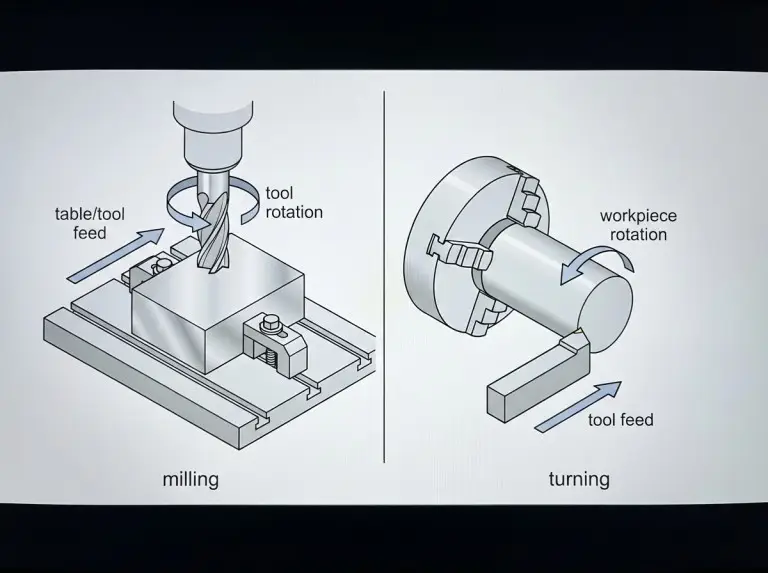 table/tool feed

tool rotation

milling

workpiece rotation

tool feed

turning