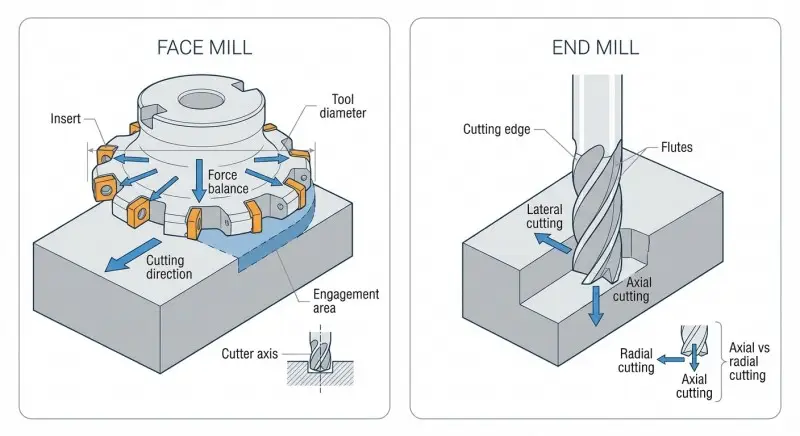 FACE MILL

Insert

Tool diameter

Force balance

Cutting direction

Engagement area

Cutter axis

END MILL

Cutting edge

Flutes

Lateral cutting

Axial cutting

Radial cutting

Axial cutting

Axial vs radial cutting