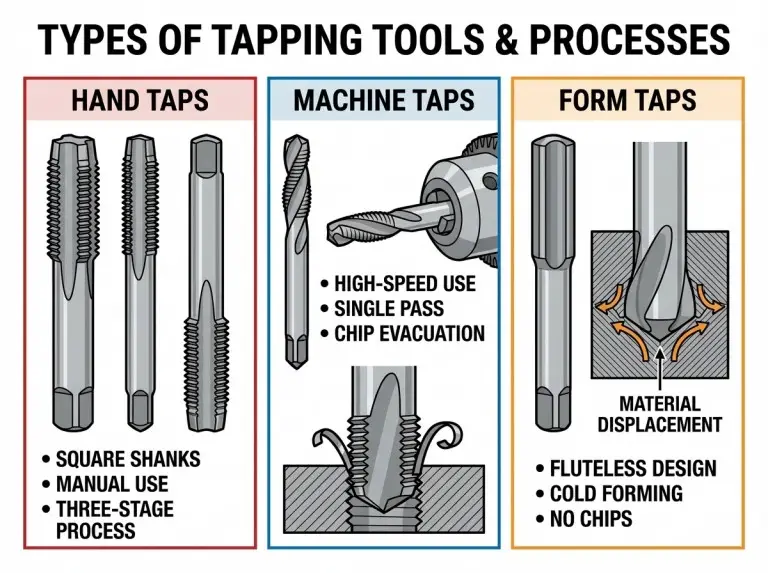 TYPES OF TAPPING TOOLS & PROCESSES

HAND TAPS

• SQUARE SHANKS
• MANUAL USE
• THREE-STAGE PROCESS

MACHINE TAPS

• HIGH-SPEED USE
• SINGLE PASS
• CHIP EVACUATION

FORM TAPS

MATERIAL DISPLACEMENT

• FLUTELESS DESIGN
• COLD FORMING
• NO CHIPS